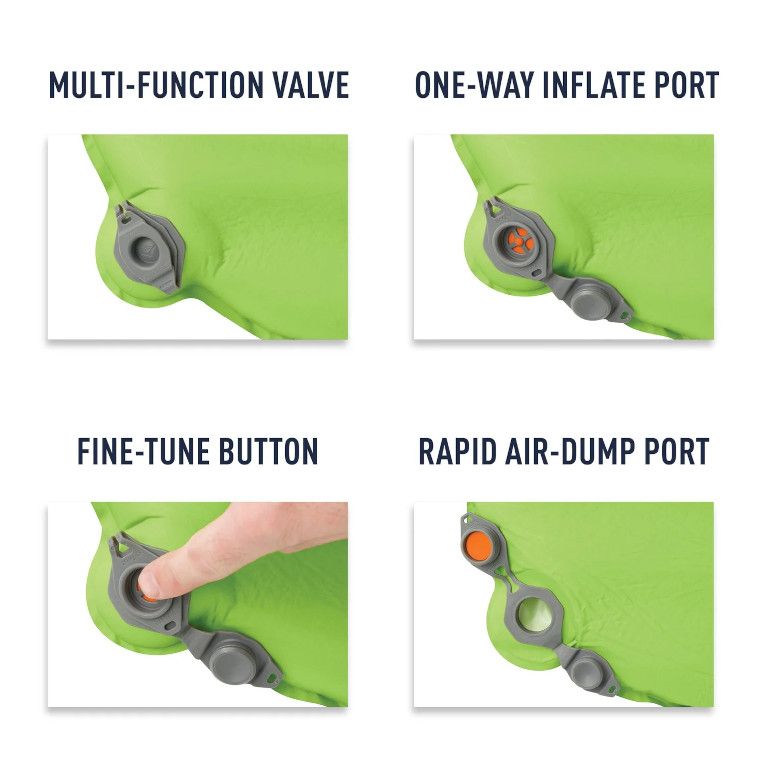 MULTI-FUNCTION VALVE

ONE-WAY INFLATE PORT

FINE-TUNE BUTTON

RAPID AIR-DUMP PORT